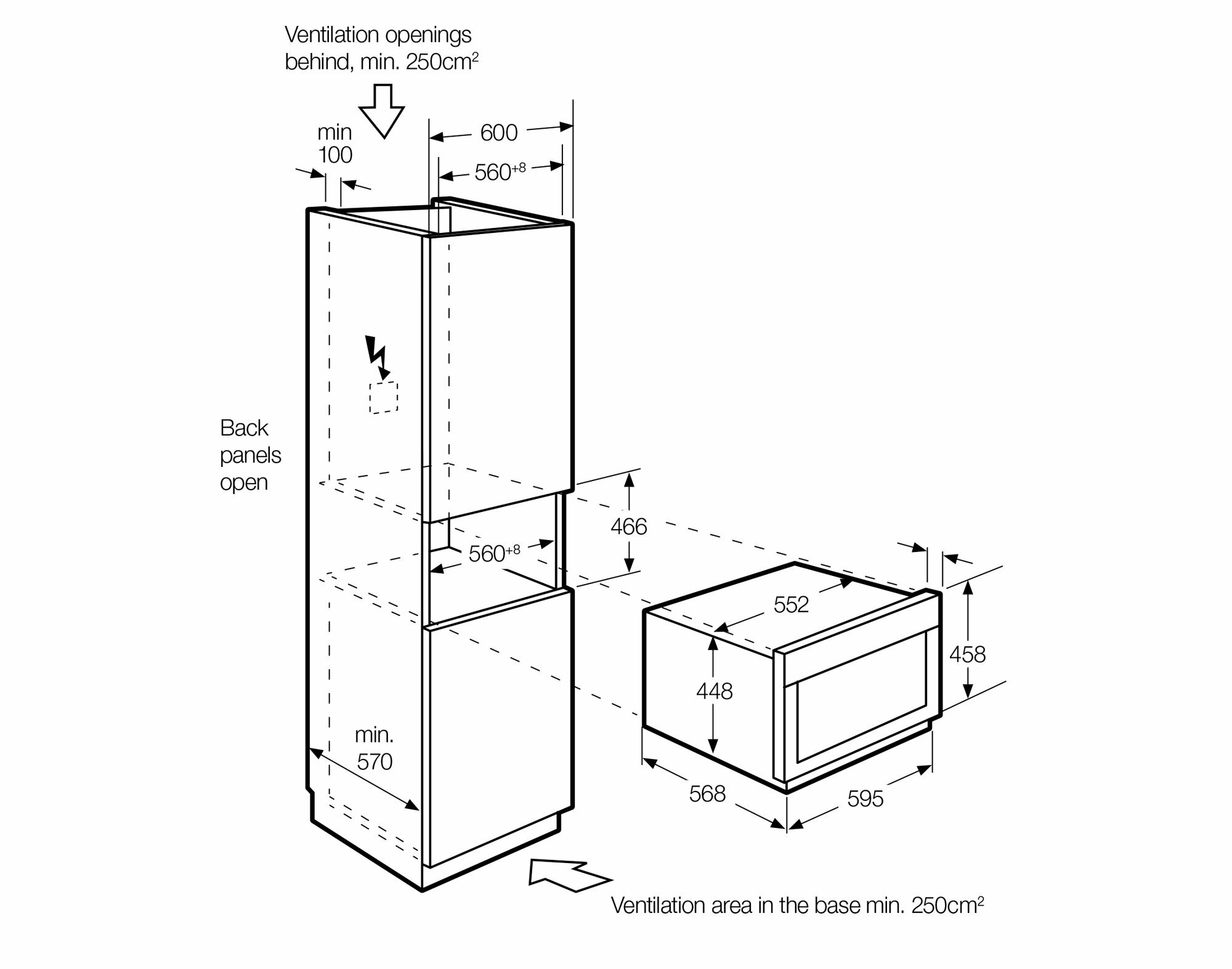 Ventilation openings behind, min. 250cm$^2$

min 100

600

$560^{+8}$

Back panels open

466

$560^{+8}$

552

458

448

min. 570

568

595

Ventilation area in the base min. 250cm$^2$