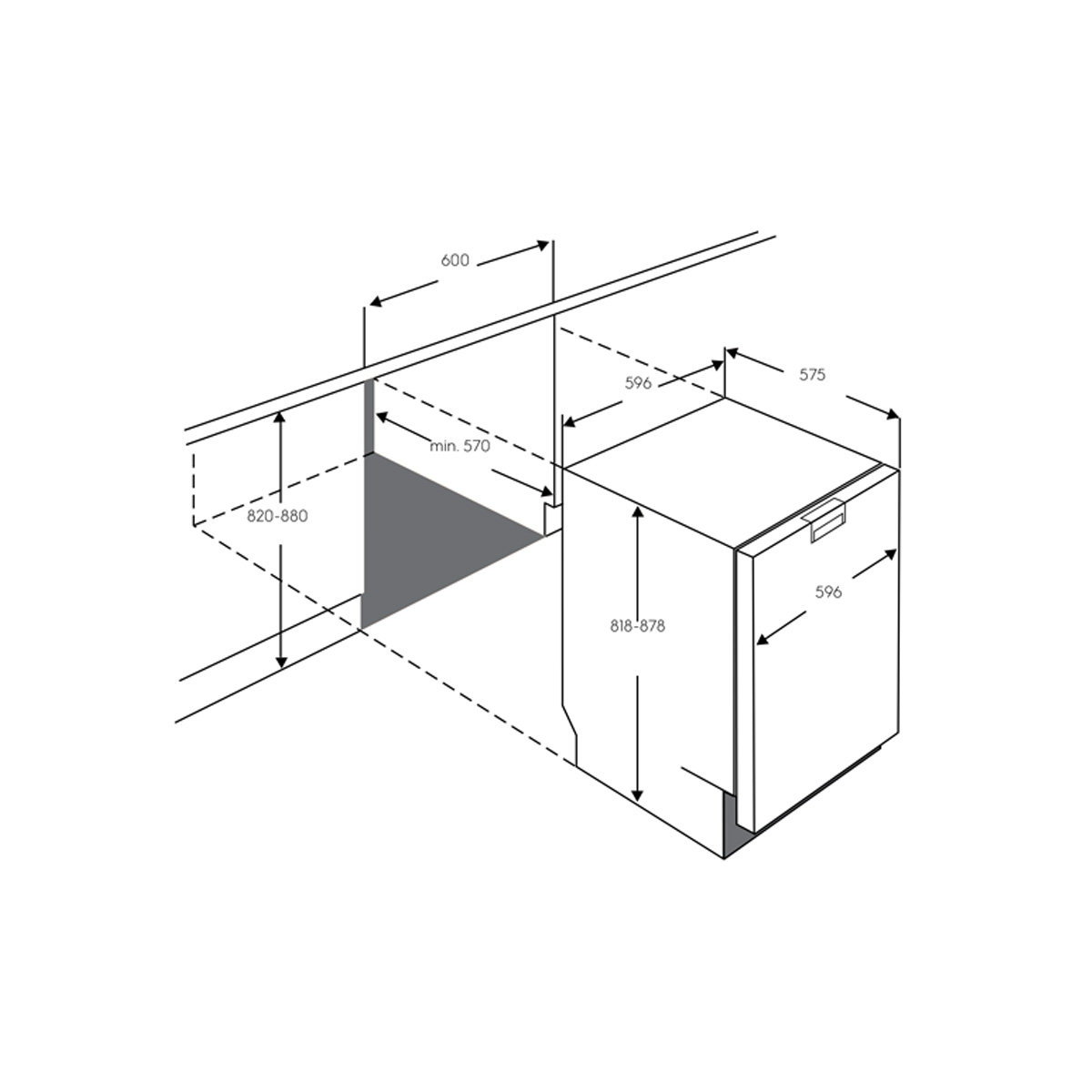 600

596

575

min. 570

820-880

818-878

596