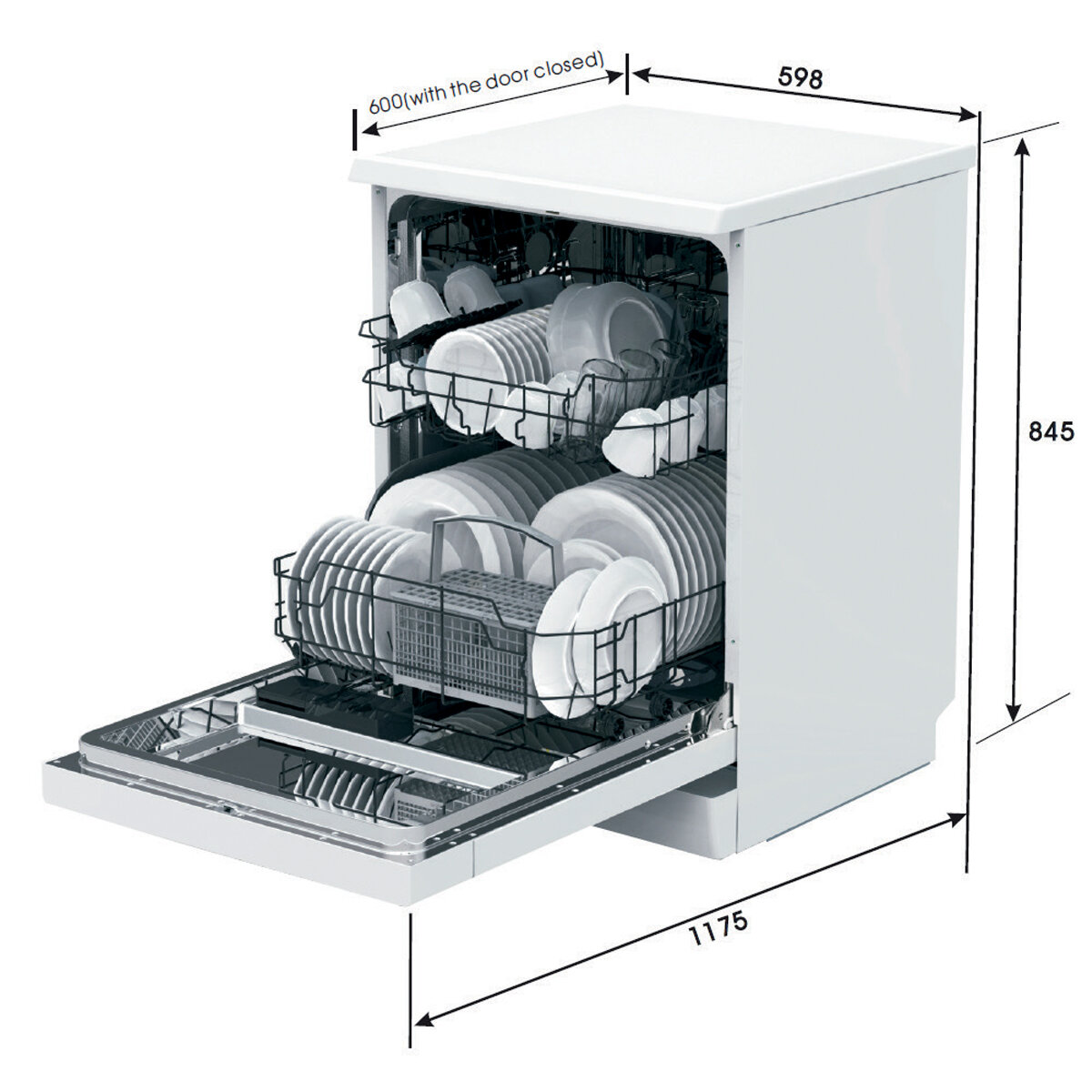 600(with the door closed)

598

845

1175