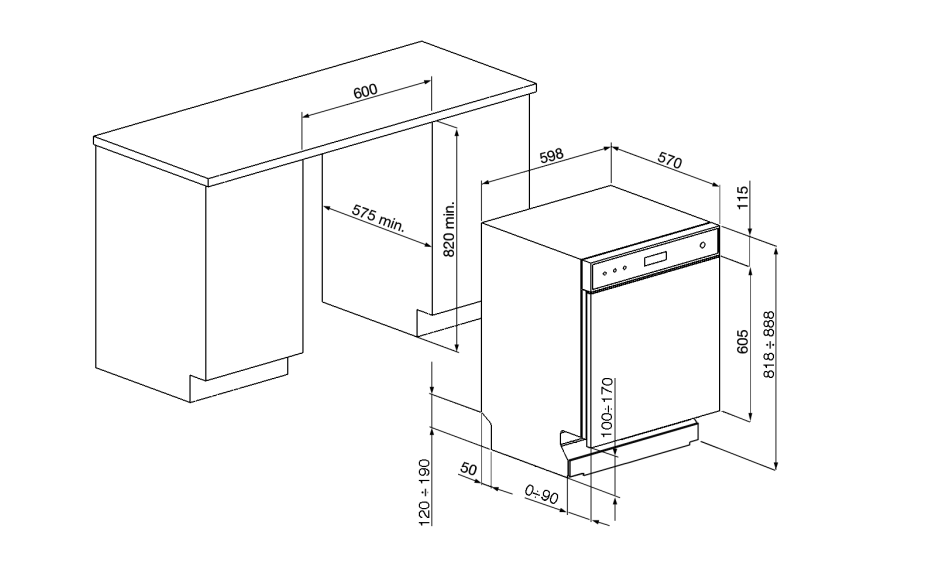 600

575 min.

820 min.

598

570

115

605

818 ÷ 888

100÷170

120 ÷ 190

50

0÷90