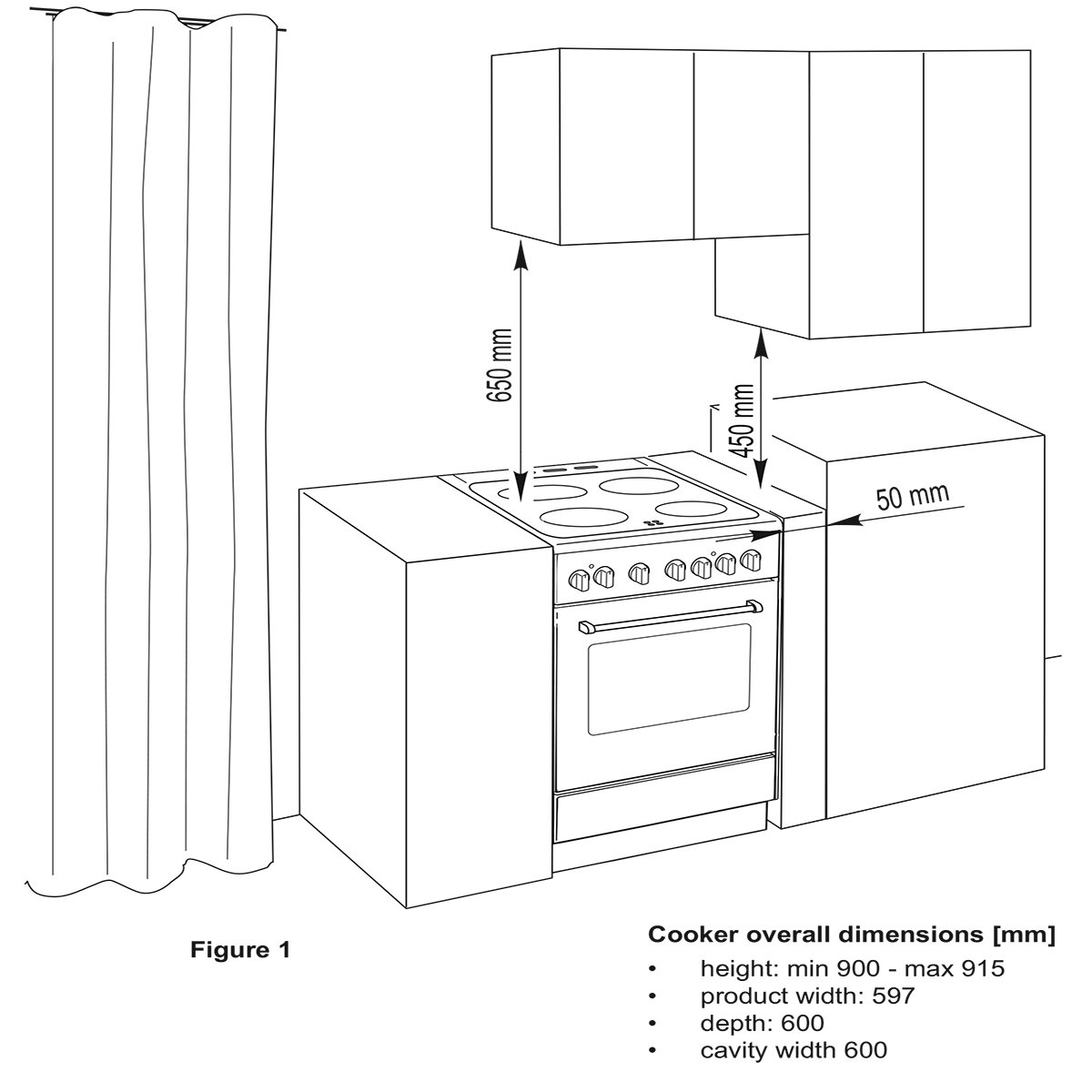 650 mm

450 mm

50 mm

Figure 1

Cooker overall dimensions [mm]
• height: min 900 - max 915
• product width: 597
• depth: 600
• cavity width 600