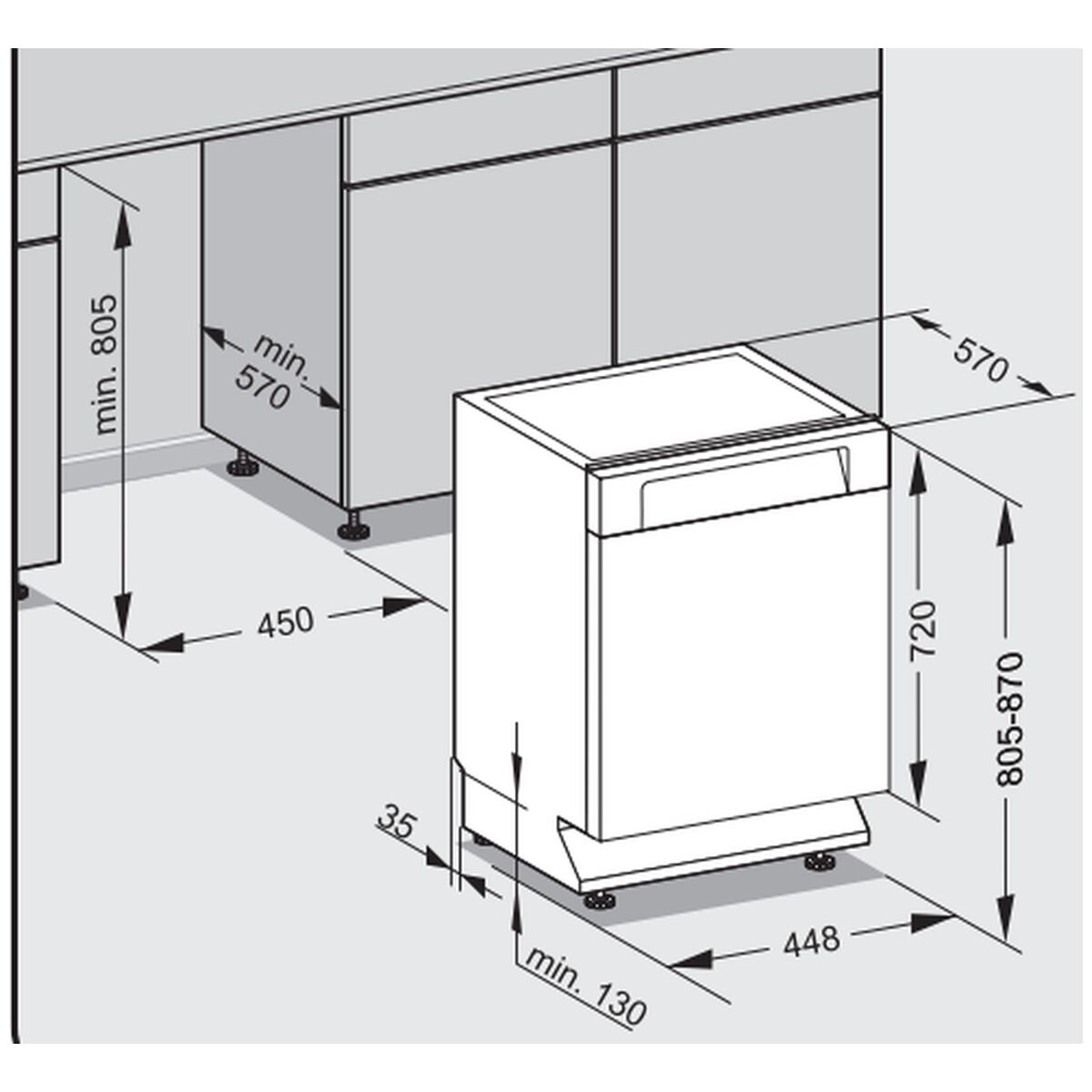 min. 805
min. 570
570
450
720
805-870
35
448
min. 130