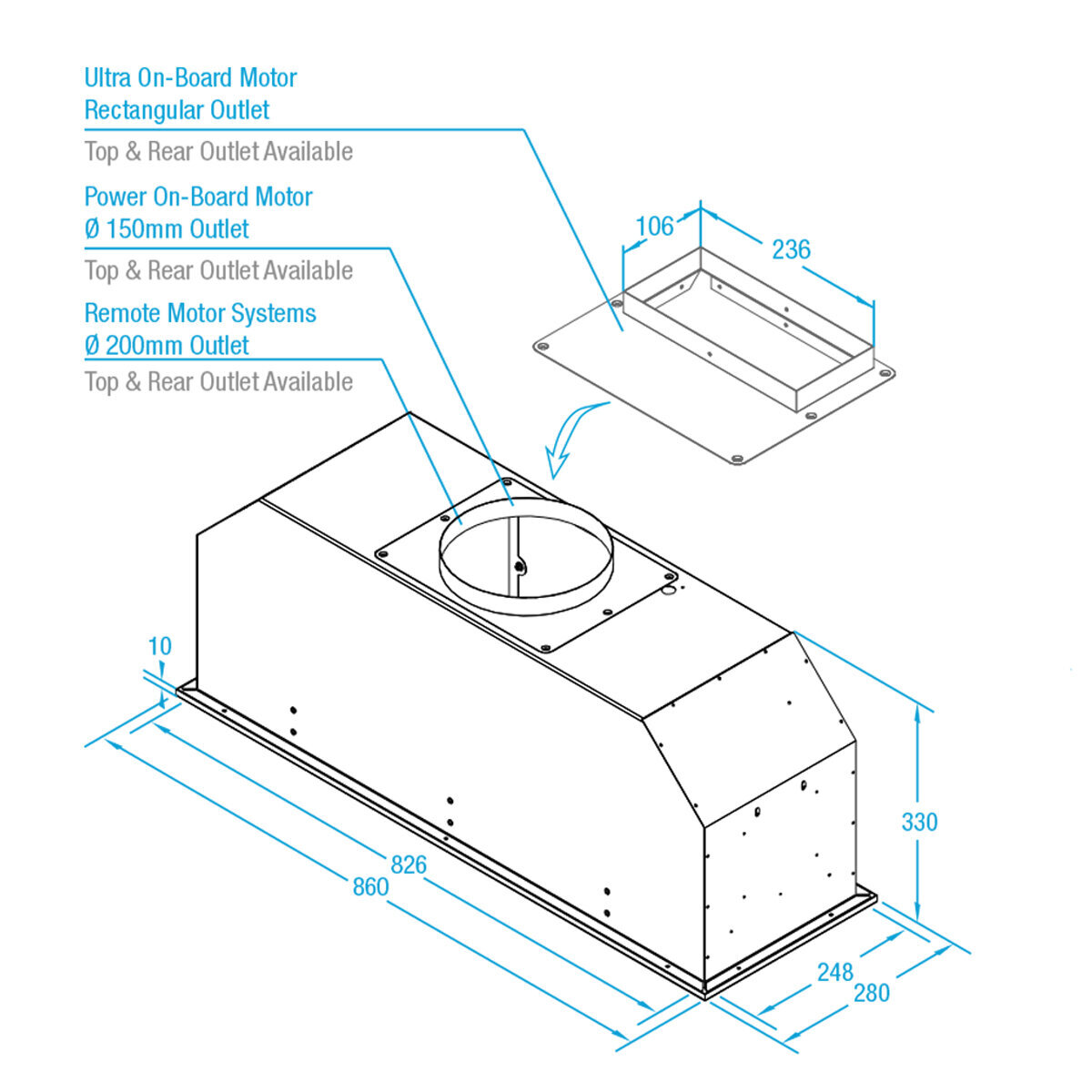 Ultra On-Board Motor
Rectangular Outlet

Top & Rear Outlet Available

Power On-Board Motor
Ø 150mm Outlet

Top & Rear Outlet Available

Remote Motor Systems
Ø 200mm Outlet

Top & Rear Outlet Available

106
236
10
826
860
330
248
280